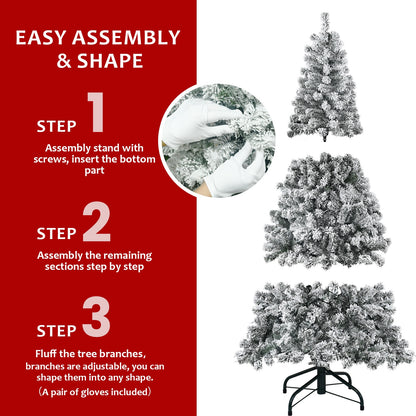 EASY ASSEMBLY & SHAPE

STEP 1

Assembly stand with screws, insert the bottom part

STEP 2

Assembly the remaining sections step by step

STEP 3

Fluff the tree branches, branches are adjustable, you can shape them into any shape.
(A pair of gloves included)