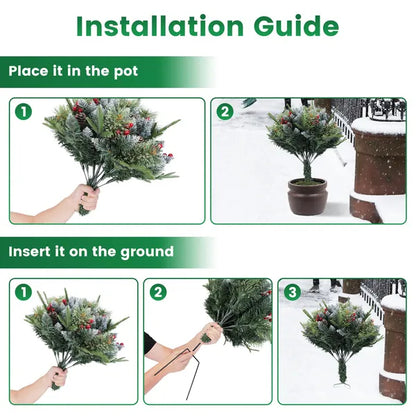 Installation Guide

Place it in the pot

1

2

Insert it on the ground

1

2

3