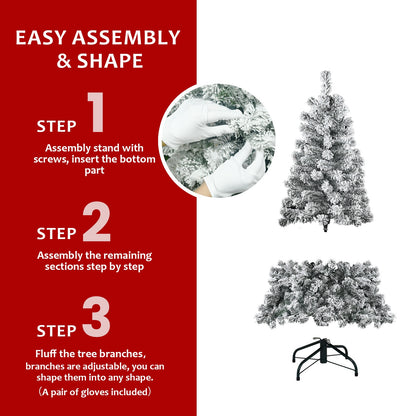 EASY ASSEMBLY & SHAPE

STEP 1

Assembly stand with screws, insert the bottom part

STEP 2

Assembly the remaining sections step by step

STEP 3

Fluff the tree branches, branches are adjustable, you can shape them into any shape.
（A pair of gloves included）